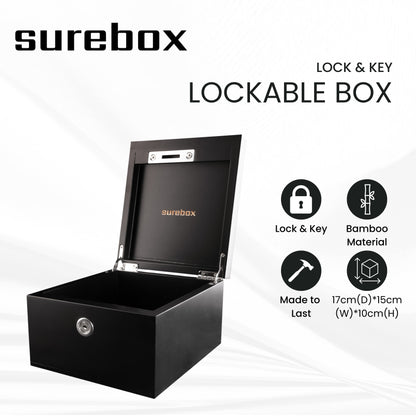 surebox

LOCK & KEY
LOCKABLE BOX

surebox

Lock & Key

Bamboo Material

Made to Last

17cm(D)*15cm (W)*10cm(H)