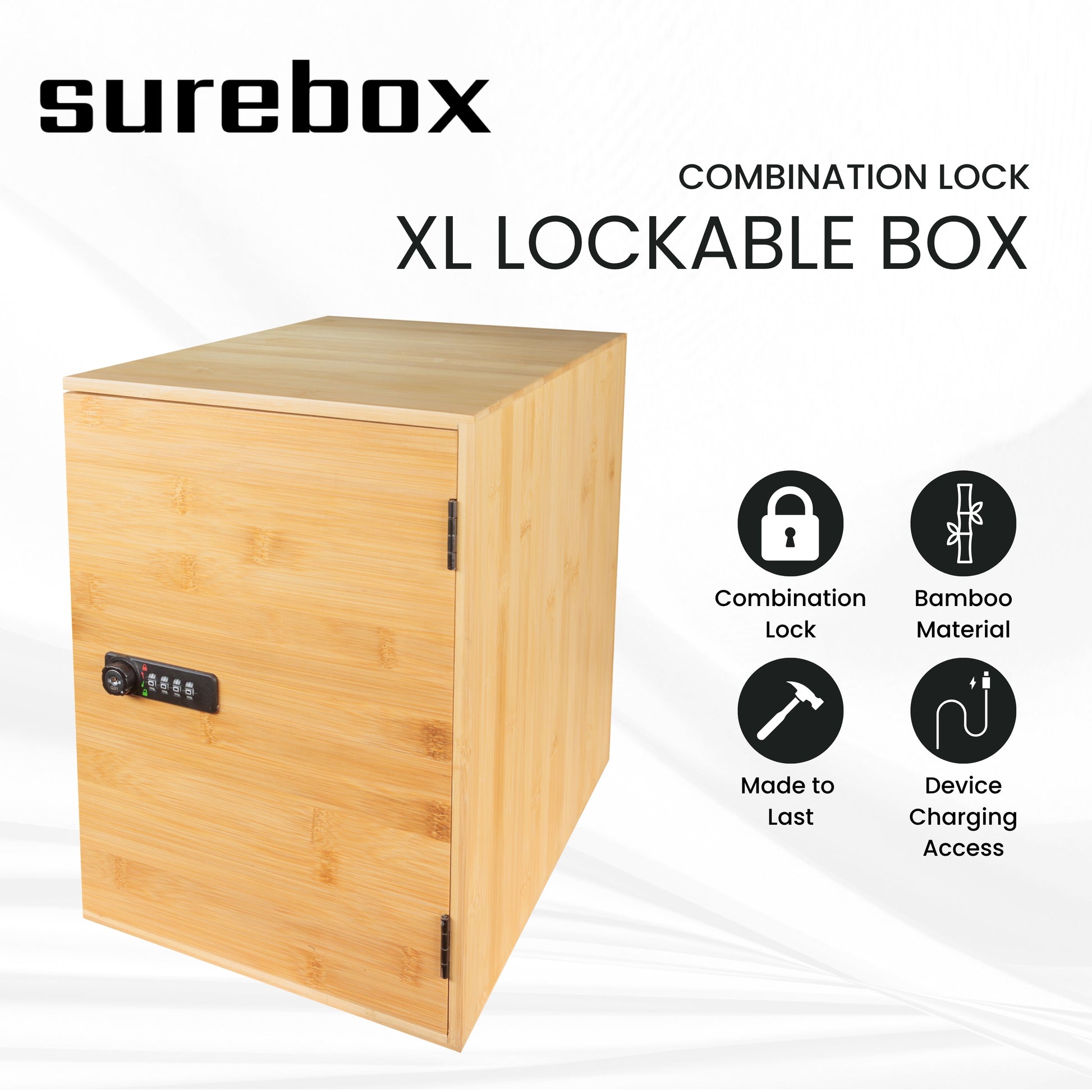 surebox

COMBINATION LOCK
XL LOCKABLE BOX

Combination Lock

Bamboo Material

Made to Last

Device Charging Access